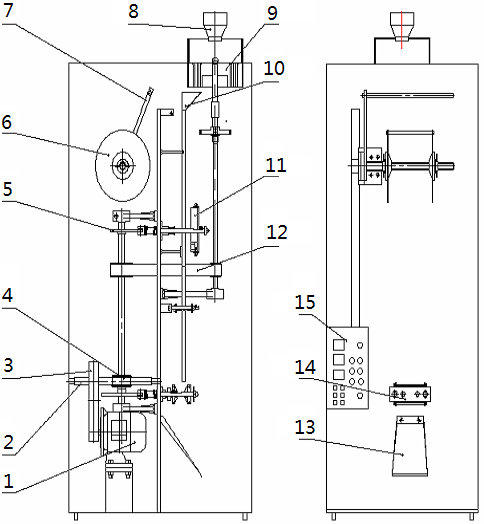 7
8
9
10
6
11
5
12
4
3
2
1
15
14
13